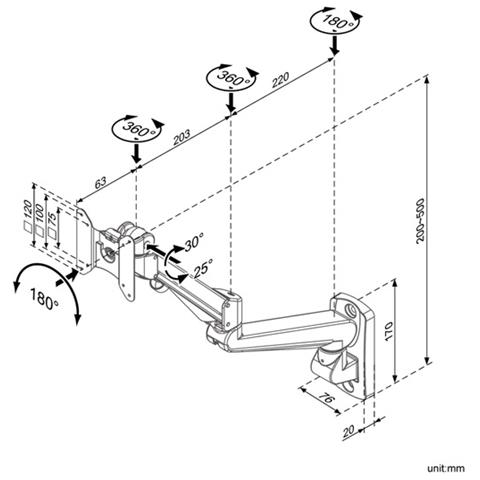 180°
360°
220
360°
203
63
120
100
75
30°
25°
180°
200~500
170
76
20
unit:mm